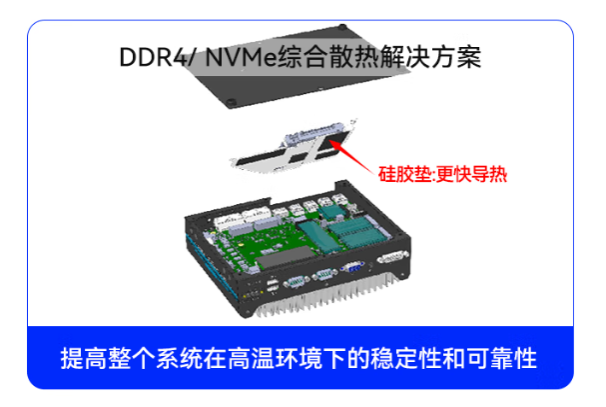 DDR4/ NVMe综合散热解决方案

硅胶垫:更快导热

提高整个系统在高温环境下的稳定性和可靠性