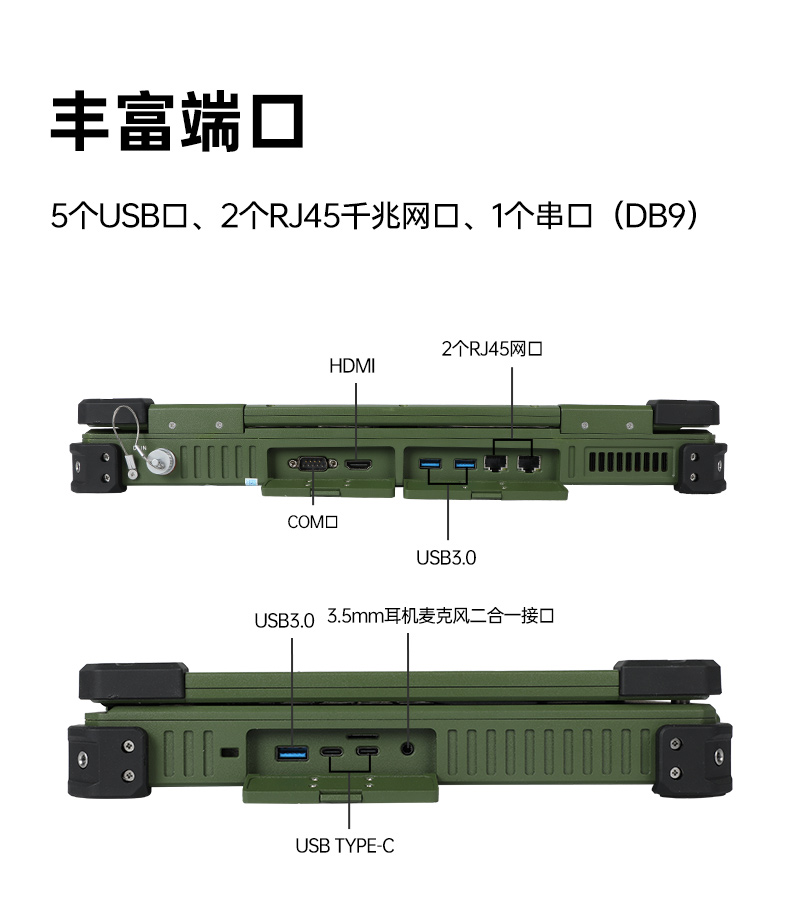 丰富端口

5个USB口、2个RJ45千兆网口、1个串口（DB9）

HDMI

2个RJ45网口

COM口

USB3.0

USB3.0

3.5mm耳机麦克风二合一接口

USB TYPE-C